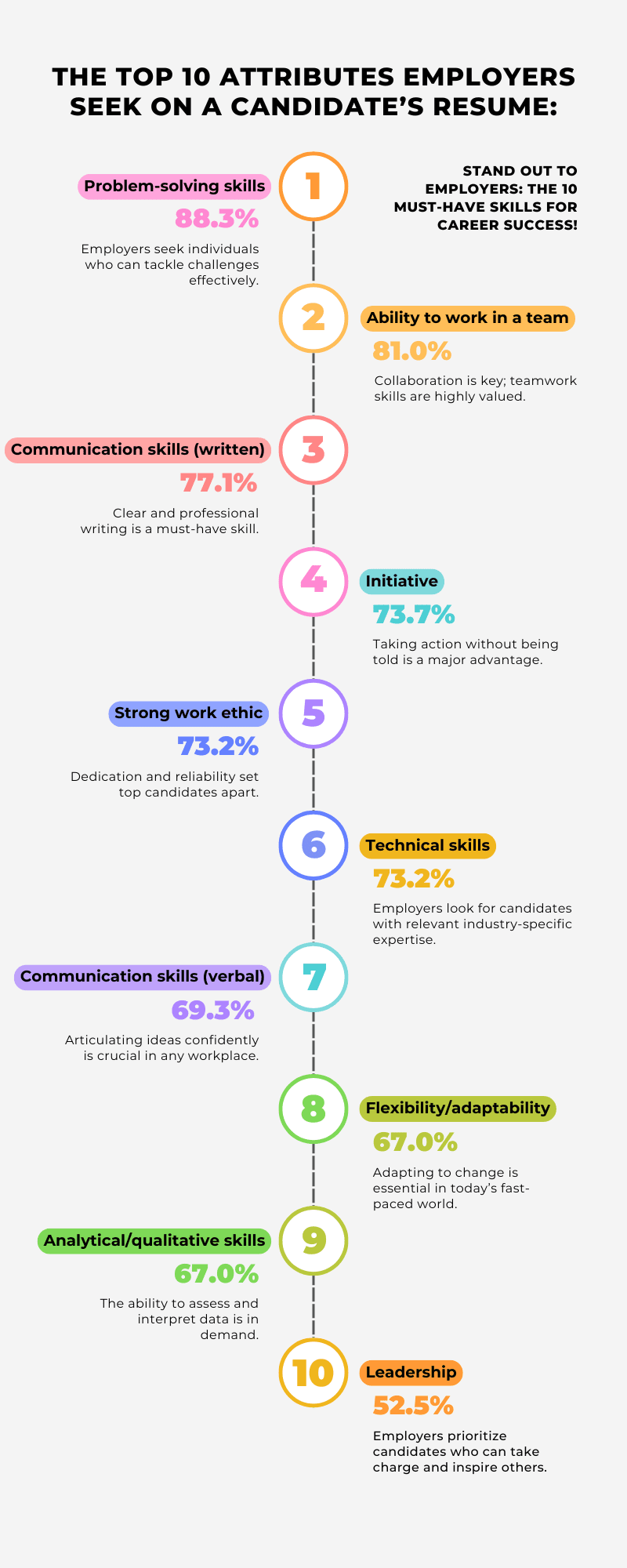 THE TOP 10 ATTRIBUTES EMPLOYERS SEEK ON A CANDIDATE'S RESUME:

STAND OUT TO EMPLOYERS: THE 10 MUST-HAVE SKILLS FOR CAREER SUCCESS!

1

Problem-solving skills

88.3%

Employers seek individuals who can tackle challenges effectively.

2

Ability to work in a team

81.0%

Collaboration is key; teamwork skills are highly valued.

3

Communication skills (written)

77.1%

Clear and professional writing is a must-have skill.

4

Initiative

73.7%

Taking action without being told is a major advantage.

5

Strong work ethic

73.2%

Dedication and reliability set top candidates apart.

6

Technical skills

73.2%

Employers look for candidates with relevant industry-specific expertise.

7

Communication skills (verbal)

69.3%

Articulating ideas confidently is crucial in any workplace.

8

Flexibility/adaptability

67.0%

Adapting to change is essential in today's fast-paced world.

9

Analytical/qualitative skills

67.0%

The ability to assess and interpret data is in demand.

10

Leadership

52.5%

Employers prioritize candidates who can take charge and inspire others.